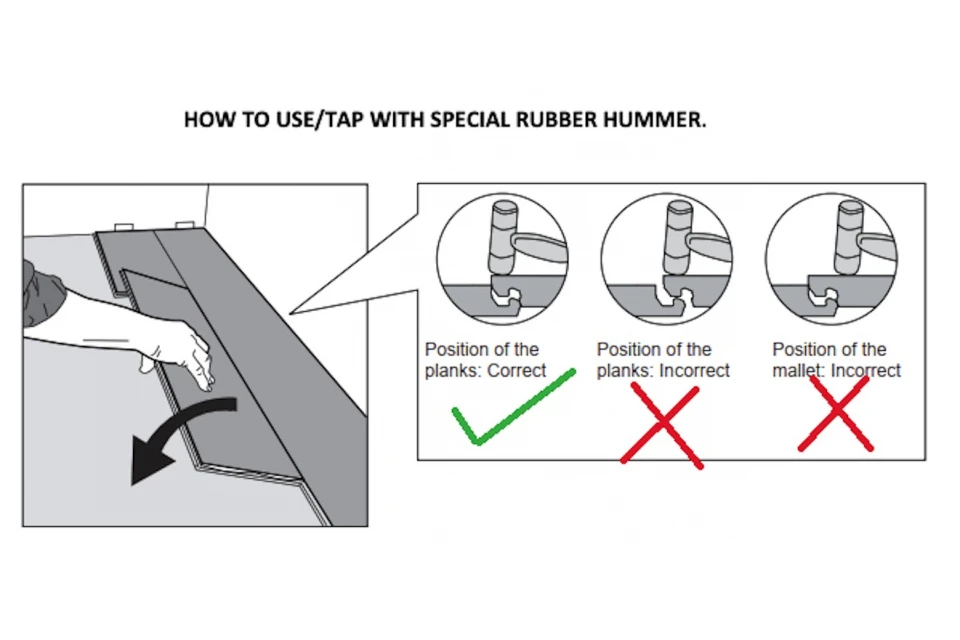 HOW TO USE/TAP WITH SPECIAL RUBBER HUMMER.

Position of the planks: Correct

Position of the planks: Incorrect

Position of the mallet: Incorrect